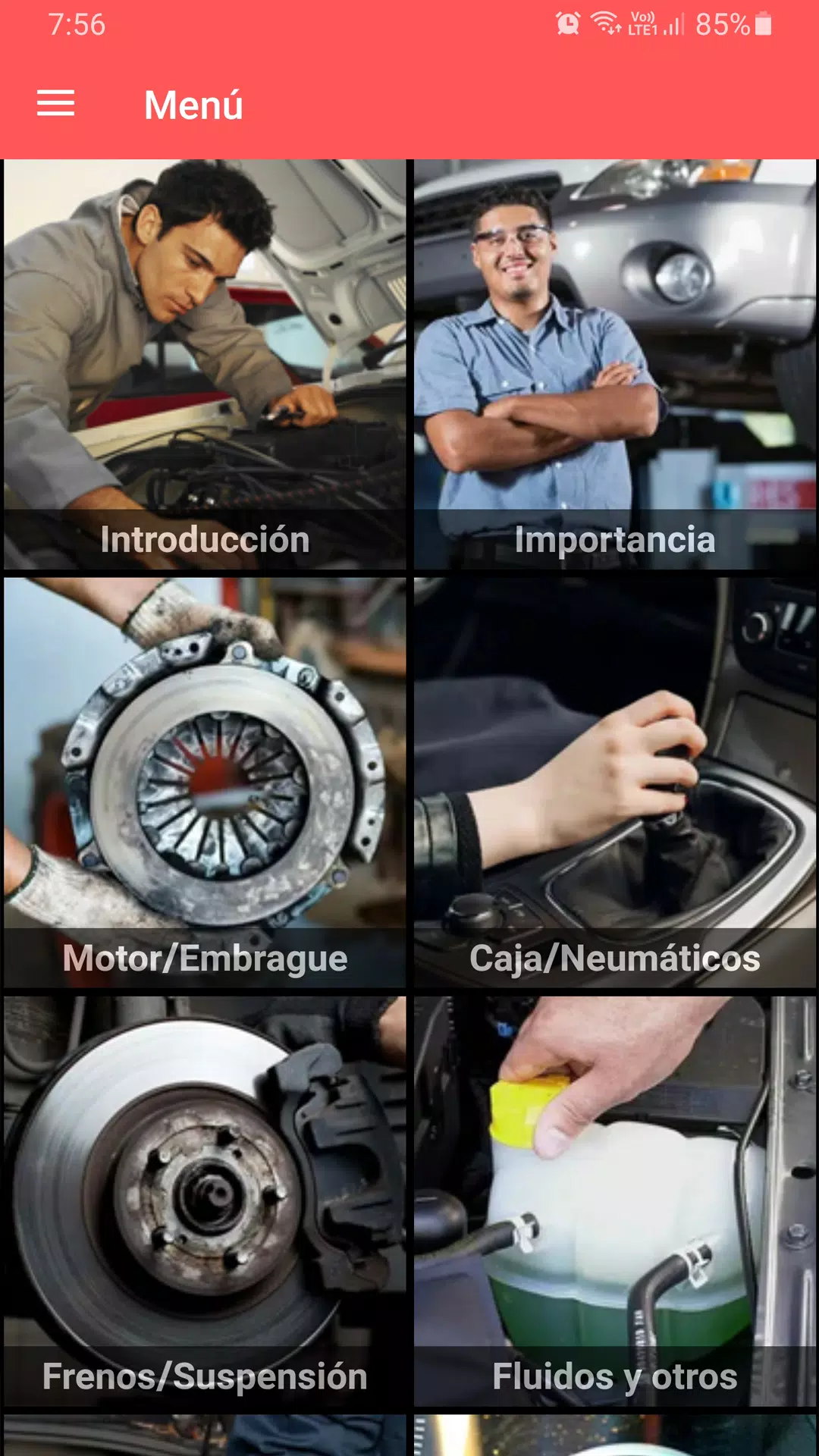 7:56

Vo)) LTE1 85%

Menú

Introducción

Importancia

Motor/Embrague

Caja/Neumáticos

Frenos/Suspensión

Fluidos y otros