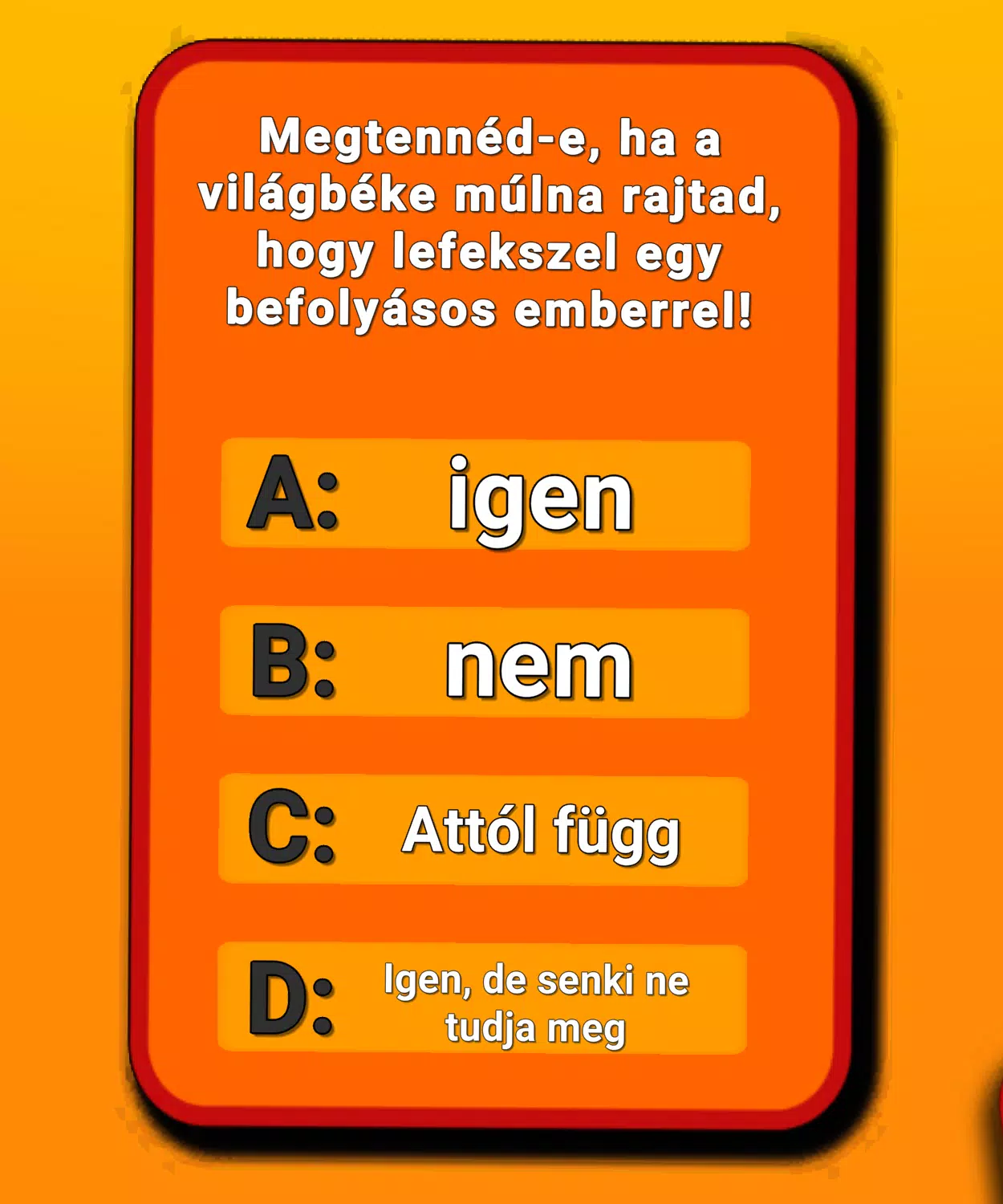 Megtennéd-e, ha a világbéke múlna rajtad, hogy lefekszel egy befolyásos emberrel!

A: igen

B: nem

C: Attól függ

D: Igen, de senki ne tudja meg