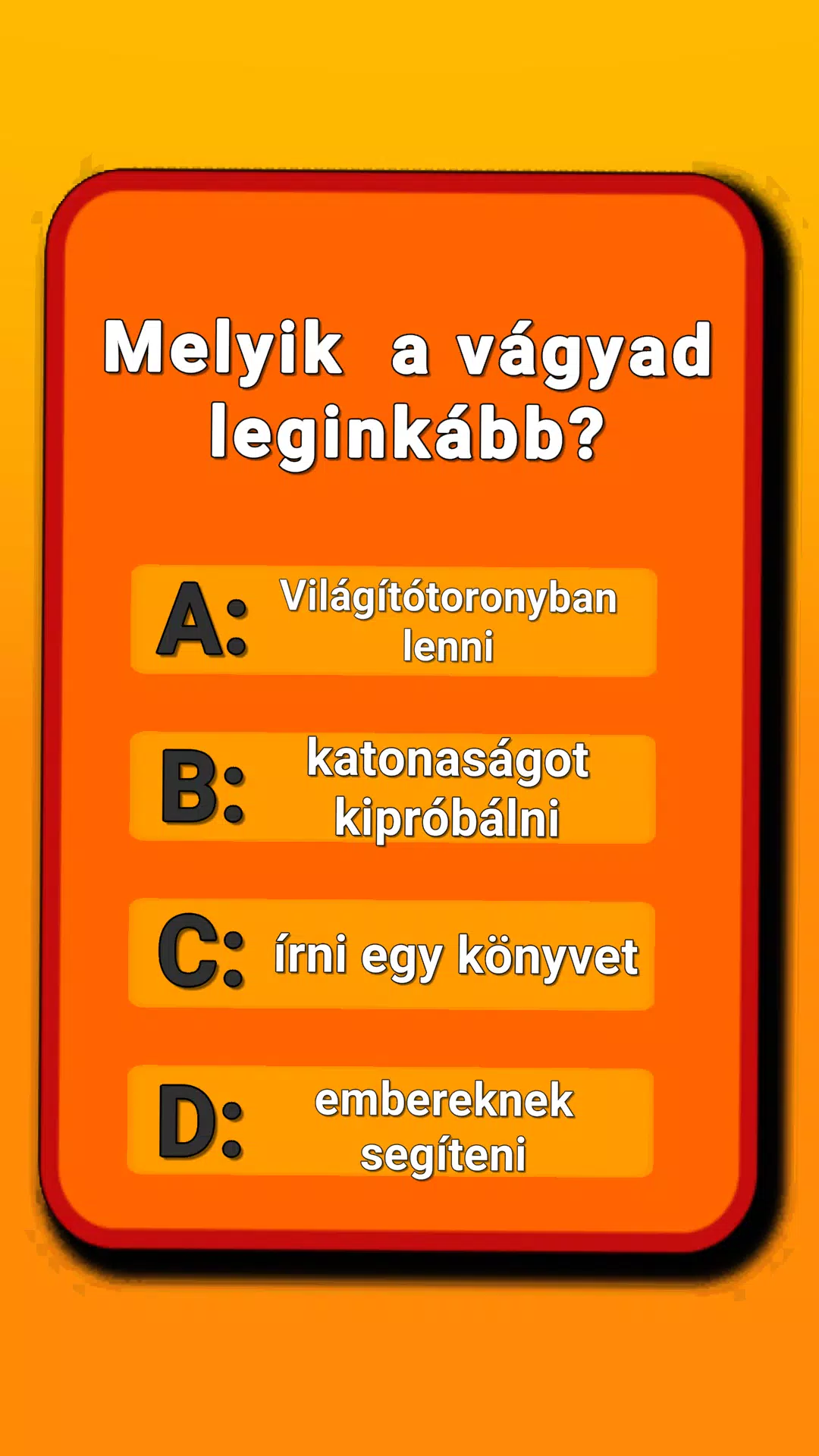 Melyik a vágyad leginkább?

A: Világítótoronyban lenni

B: katonaságot kipróbálni

C: írni egy könyvet

D: embereknek segíteni